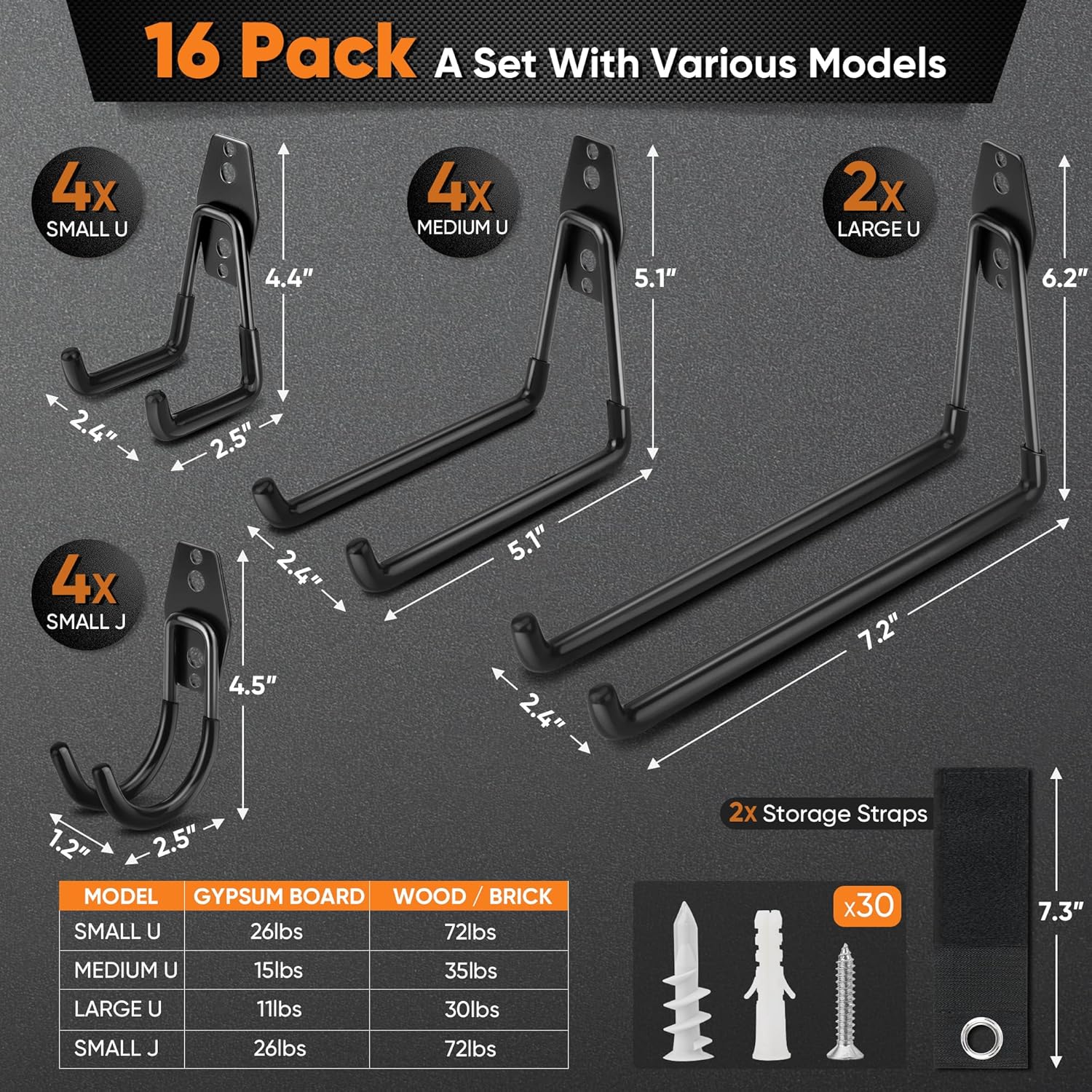 16 Pack A Set With Various Models

4x SMALL U

4.4"

2.4"

2.5"

4x MEDIUM U

5.1"

2.4"

5.1"

2x LARGE U

6.2"

2.4"

7.2"

4x SMALL J

4.5"

1.2"

2.5"

2x Storage Straps

7.3"

x30

| MODEL | GYPSUM BOARD | WOOD / BRICK |
|---|---|---|
| SMALL U | 26lbs | 72lbs |
| MEDIUM U | 15lbs | 35lbs |
| LARGE U | 11lbs | 30lbs |
| SMALL J | 26lbs | 72lbs |