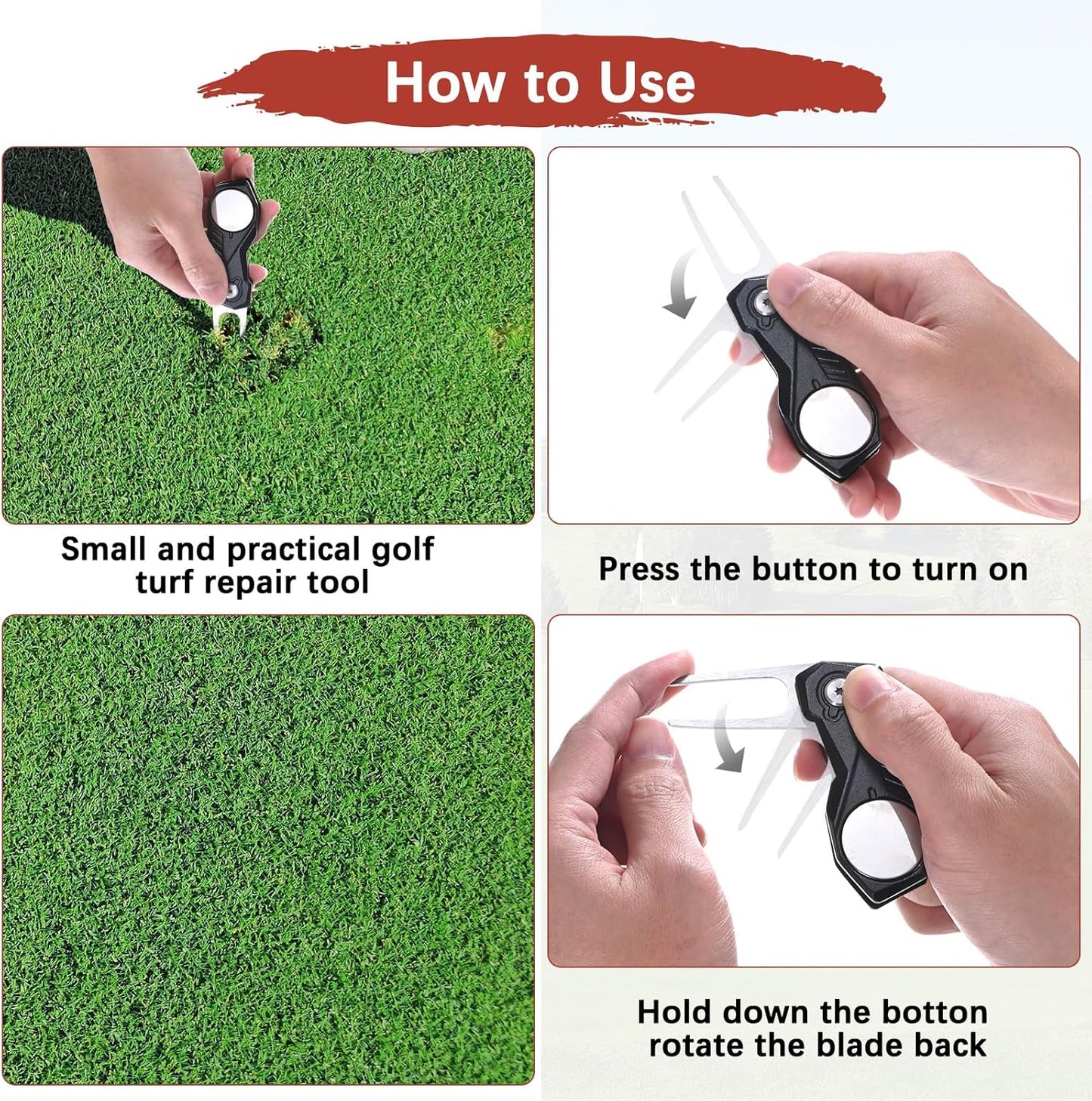 How to Use

Small and practical golf turf repair tool

Press the button to turn on

Hold down the botton rotate the blade back