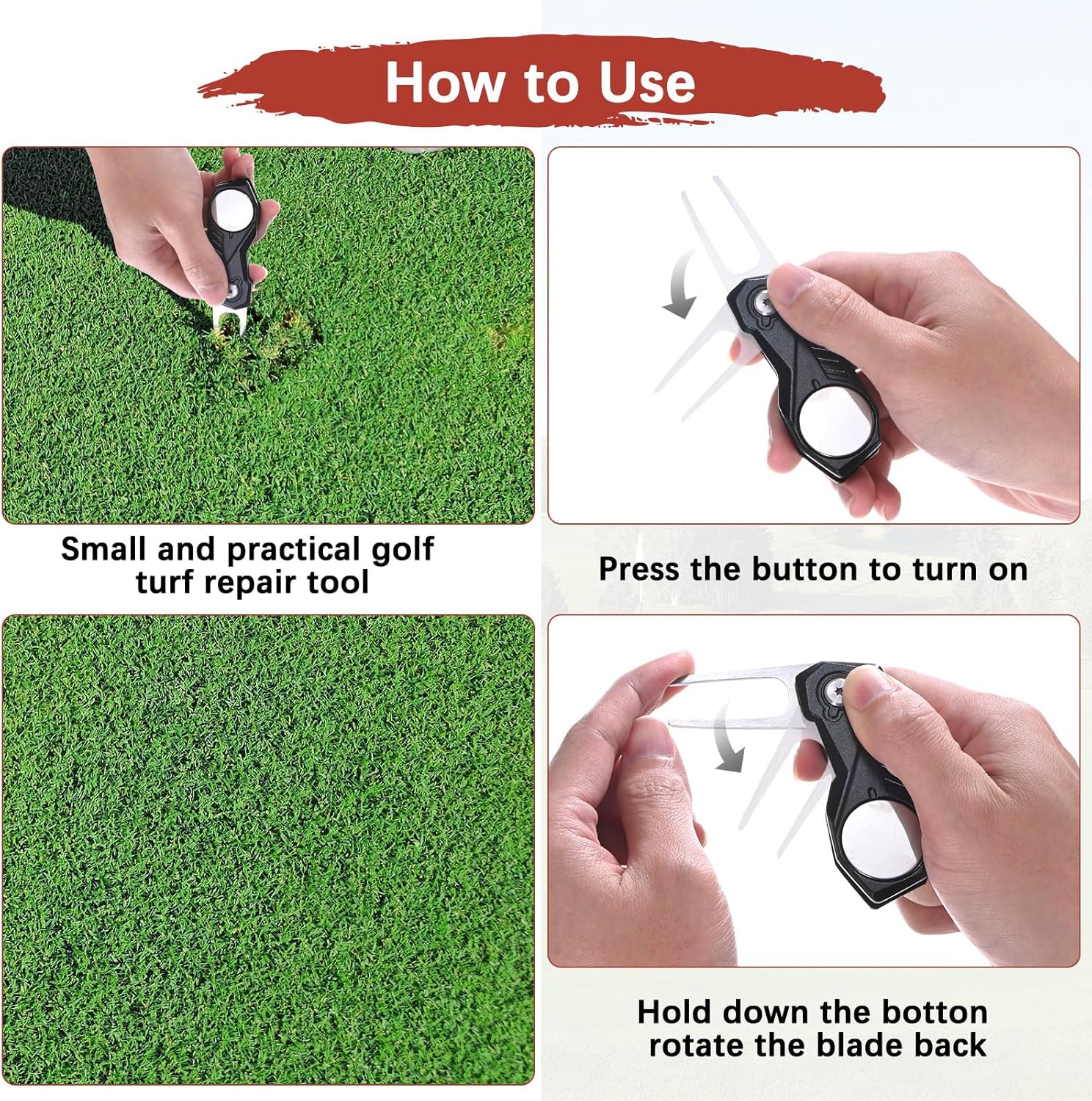 How to Use

Small and practical golf turf repair tool

Press the button to turn on

Hold down the botton rotate the blade back